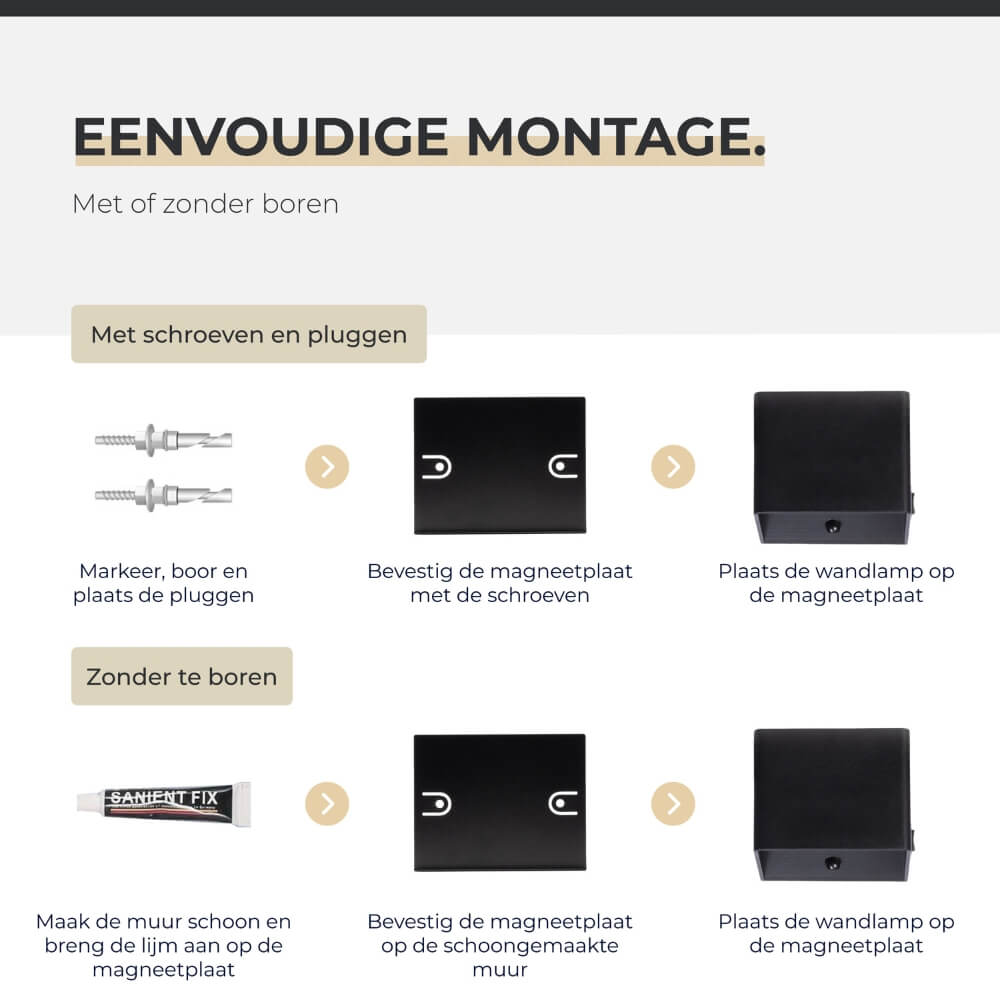 EENVOUDIGE MONTAGE.

Met of zonder boren

Met schroeven en pluggen

Markeer, boor en plaats de pluggen

Bevestig de magneetplaat met de schroeven

Plaats de wandlamp op de magneetplaat

Zonder te boren

SANIENT FIX

Maak de muur schoon en breng de lijm aan op de magneetplaat

Bevestig de magneetplaat op de schoongemaakte muur

Plaats de wandlamp op de magneetplaat